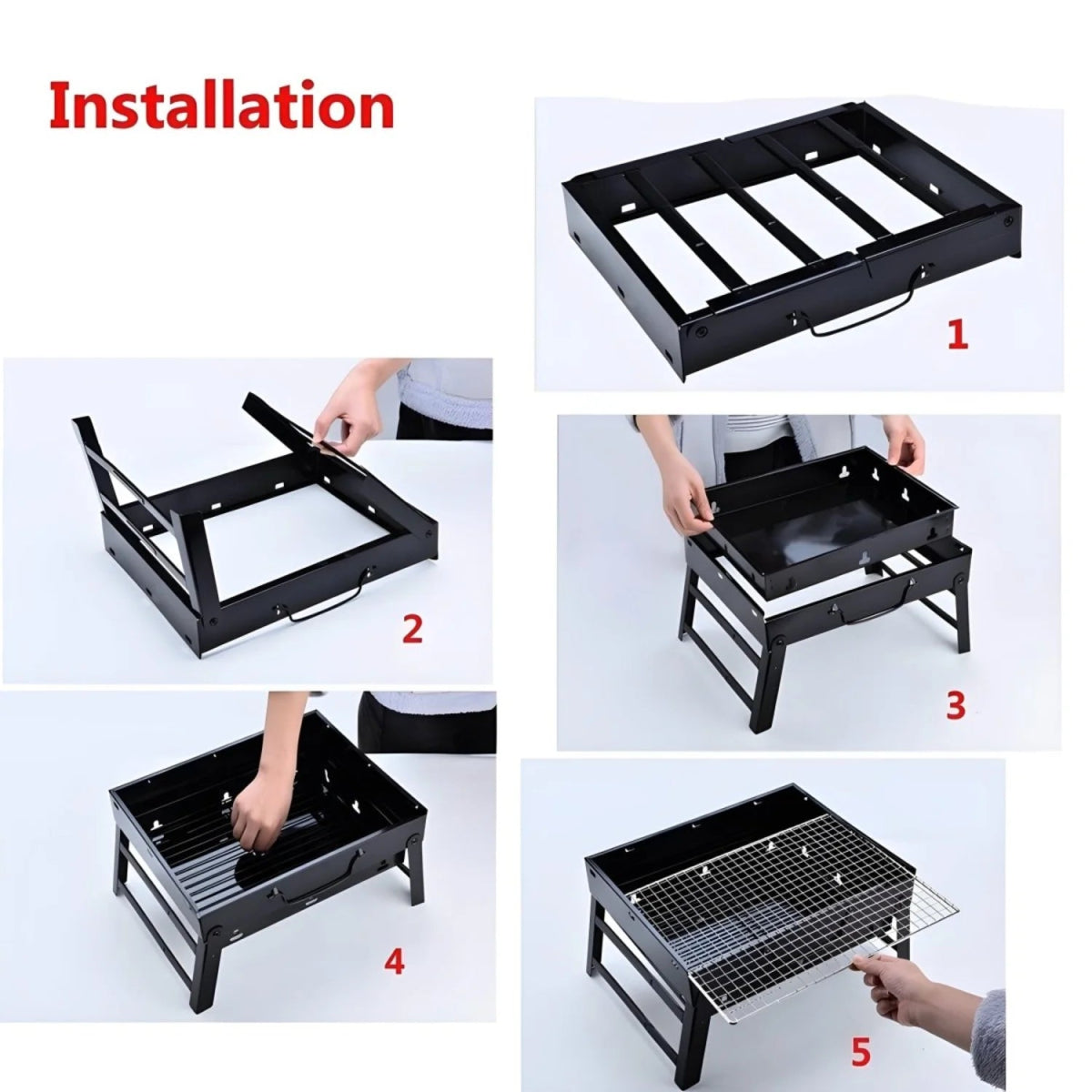 Installation

1

2

3

4

5