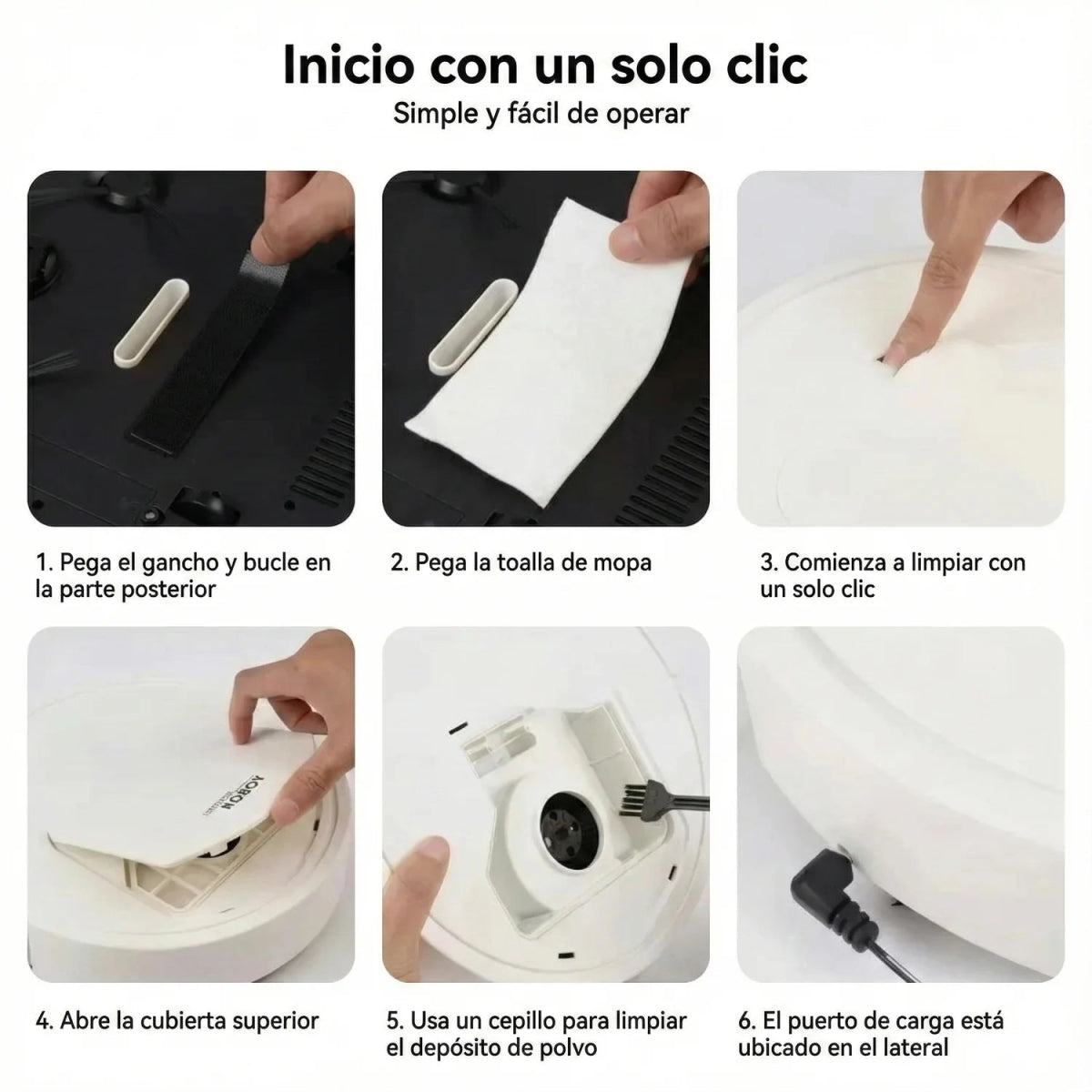 Inicio con un solo clic
Simple y fácil de operar

1. Pega el gancho y bucle en la parte posterior

2. Pega la toalla de mopa

3. Comienza a limpiar con un solo clic

AOBOH

4. Abre la cubierta superior

5. Usa un cepillo para limpiar el depósito de polvo

6. El puerto de carga está ubicado en el lateral